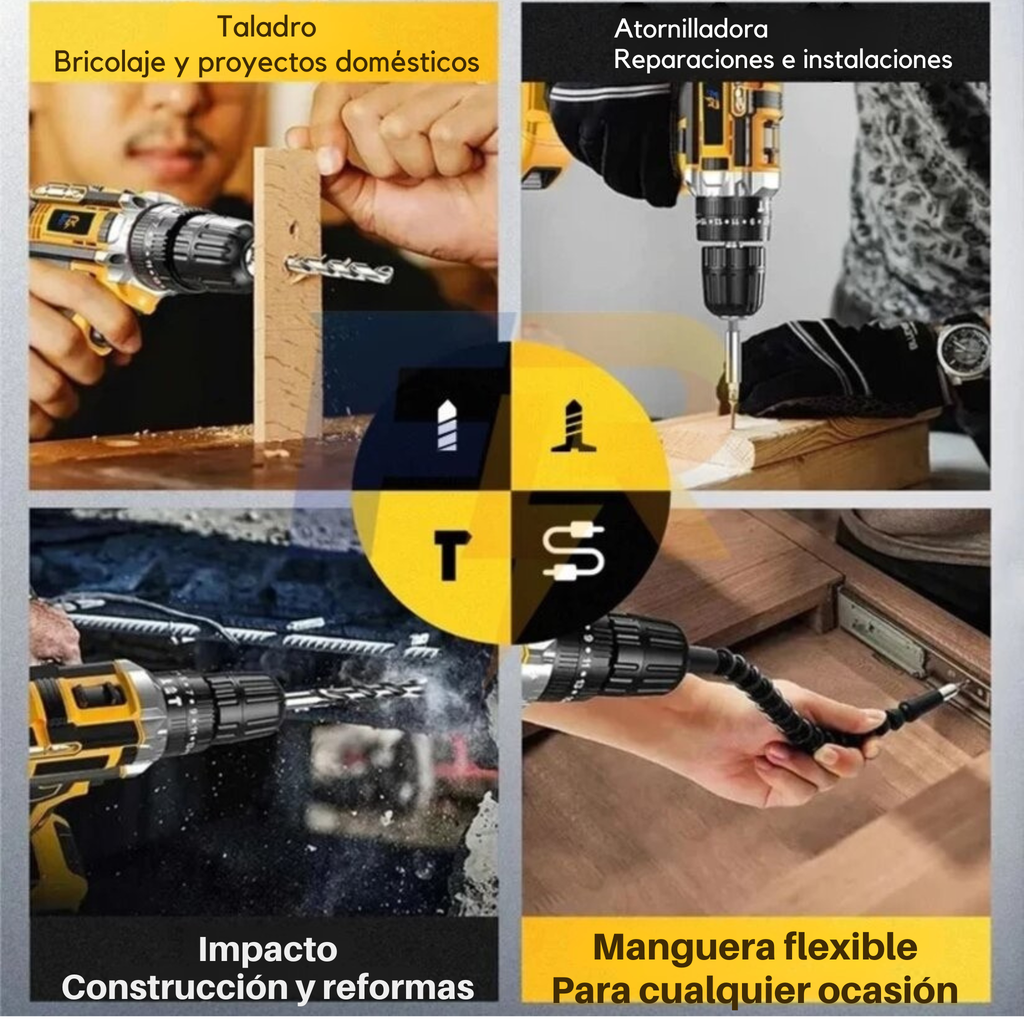 Taladro
Bricolaje y proyectos domésticos

Atornilladora
Reparaciones e instalaciones

Impacto
Construcción y reformas

Manguera flexible
Para cualquier ocasión